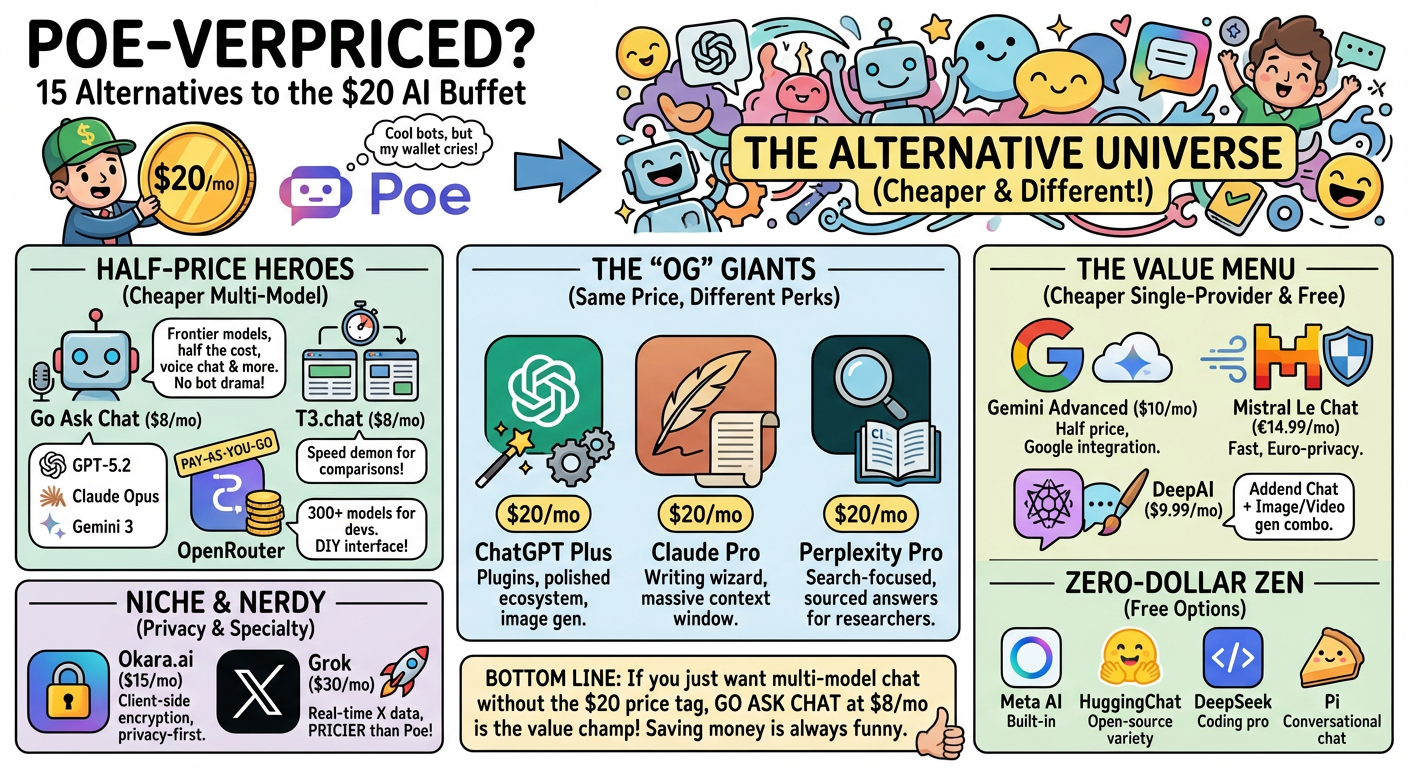 POE-VERPRICED?
15 Alternatives to the $20 AI Buffet

$
$20/mo

Cool bots, but my wallet cries!

Poe

THE ALTERNATIVE UNIVERSE
(Cheaper & Different!)

HALF-PRICE HEROES
(Cheaper Multi-Model)

Frontier models, half the cost, voice chat & more. No bot drama!

Go Ask Chat ($8/mo)

GPT-5.2
Claude Opus
Gemini 3

T3.chat ($8/mo)

Speed demon for comparisons!

PAY-AS-YOU-GO

OpenRouter

300+ models for devs. DIY interface!

NICHE & NERDY
(Privacy & Specialty)

Okara.ai ($15/mo)
Client-side encryption, privacy-first.

Grok ($30/mo)
Real-time X data, PRICIER than Poe!

THE "OG" GIANTS
(Same Price, Different Perks)

$20/mo
ChatGPT Plus
Plugins, polished ecosystem, image gen.

$20/mo
Claude Pro
Writing wizard, massive context window.

$20/mo
Perplexity Pro
Search-focused, sourced answers for researchers.

BOTTOM LINE: If you just want multi-model chat without the $20 price tag, GO ASK CHAT at $8/mo is the value champ! Saving money is always funny.

THE VALUE MENU
(Cheaper Single-Provider & Free)

Gemini Advanced ($10/mo)
Half price, Google integration.

Mistral Le Chat (€14.99/mo)
Fast, Euro-privacy.

DeepAI ($9.99/mo)

Addend Chat + Image/Video gen combo.

ZERO-DOLLAR ZEN
(Free Options)

Meta AI
Built-in

HuggingChat
Open-source variety

DeepSeek
Coding pro

Pi
Conversational chat